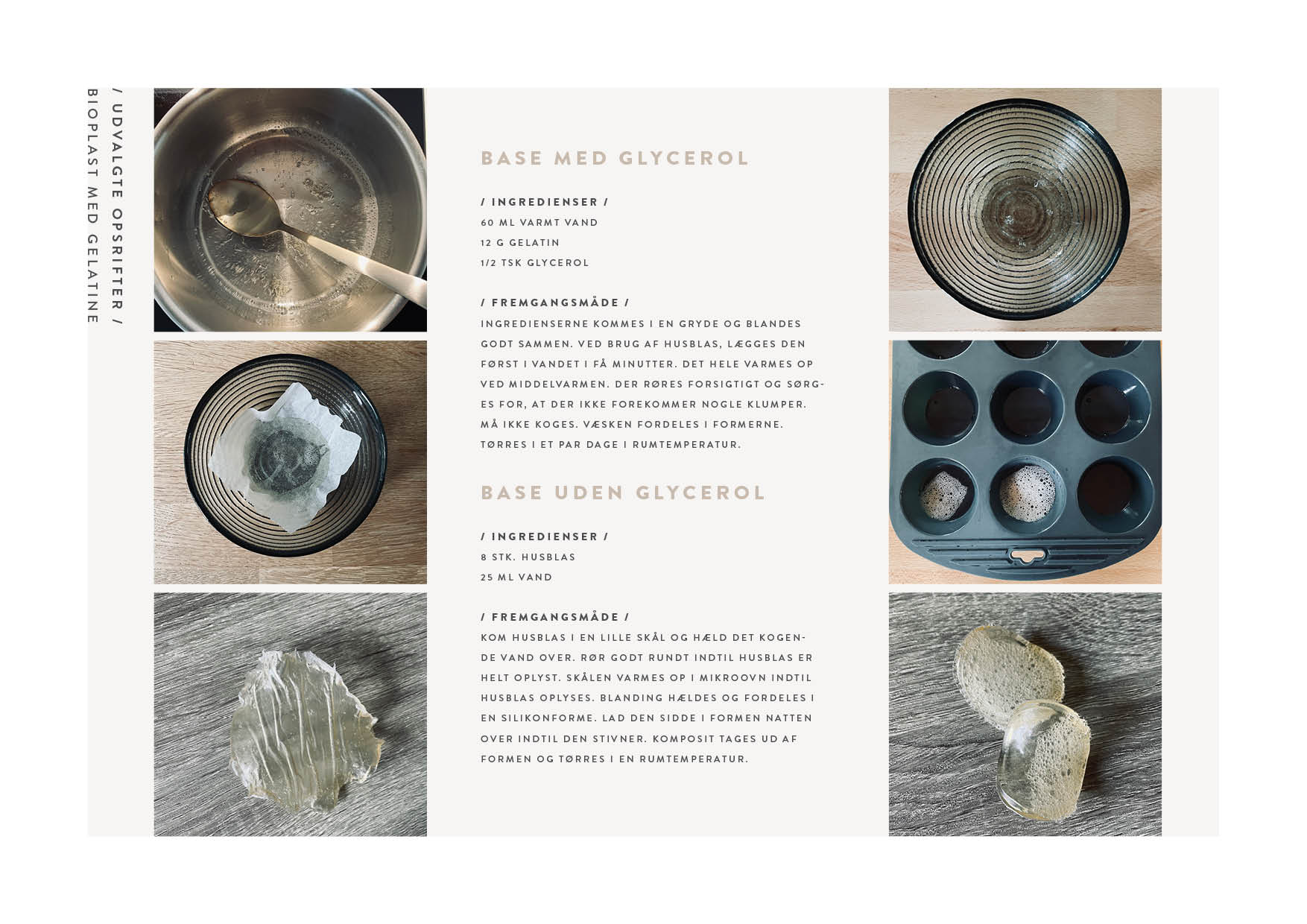 / UDVALGTE OPSRIFTER /
BIOPLAST MED GELATINE

BASE MED GLYCEROL

/ INGREDIENSER /
60 ML VARMT VAND
12 G GELATIN
1/2 TSK GLYCEROL

/ FREMGANGSMÅDE /
INGREDIENSERNE KOMMES I EN GRYDE OG BLANDES GODT SAMMEN. VED BRUG AF HUSBLAS, LÆGGES DEN FØRST I VANDET I FÅ MINUTTER. DET HELE VARMES OP VED MIDDELVARMEN. DER RØRES FORSIGTIGT OG SØRGES FOR, AT DER IKKE FOREKOMMER NOGLE KLUMPER. MÅ IKKE KOGES. VÆSKEN FORDELES I FORMERNE. TØRRES I ET PAR DAGE I RUMTEMPERATUR.

BASE UDEN GLYCEROL

/ INGREDIENSER /
8 STK. HUSBLAS
25 ML VAND

/ FREMGANGSMÅDE /
KOM HUSBLAS I EN LILLE SKÅL OG HÆLD DET KOGENDE VAND OVER. RØR GODT RUNDT INDTIL HUSBLAS ER HELT OPLYST. SKÅLEN VARMES OP I MIKROOVN INDTIL HUSBLAS OPLYSES. BLANDING HÆLDES OG FORDELES I EN SILIKONFORME. LAD DEN SIDDE I FORMEN NATTEN OVER INDTIL DEN STIVNER. KOMPOSIT TAGES UD AF FORMEN OG TØRRES I EN RUMTEMPERATUR.