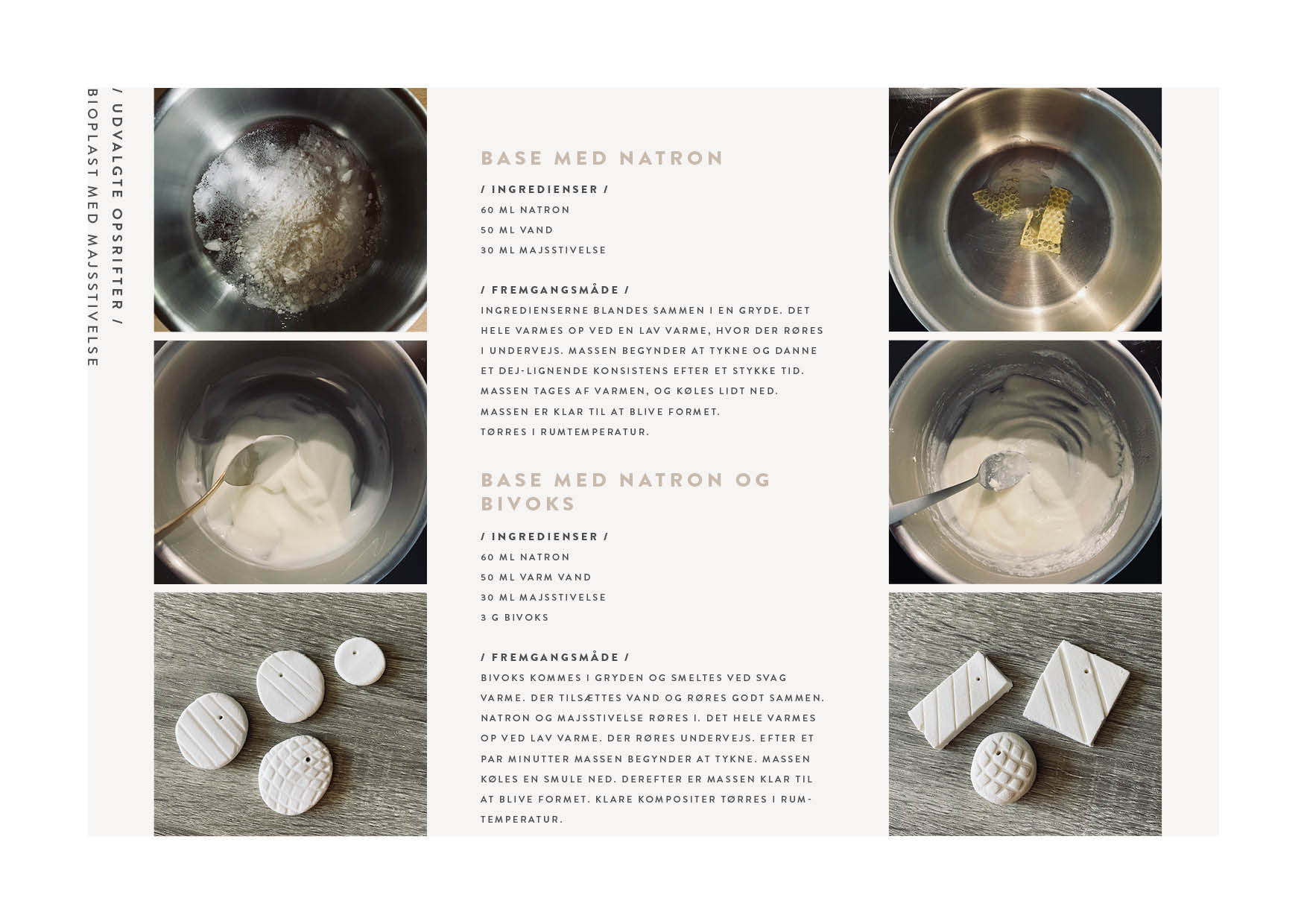 / UDVALGTE OPSRIFTER /
BIOPLAST MED MAJSSTIVELSE

BASE MED NATRON

/ INGREDIENSER /
60 ML NATRON
50 ML VAND
30 ML MAJSSTIVELSE

/ FREMGANGSMÅDE /
INGREDIENSERNE BLANDES SAMMEN I EN GRYDE. DET HELE VARMES OP VED EN LAV VARME, HVOR DER RØRES I UNDERVEJS. MASSEN BEGYNDER AT TYKNE OG DANNE ET DEJ-LIGNENDE KONSISTENS EFTER ET STYKKE TID. MASSEN TAGES AF VARMEN, OG KØLES LIDT NED. MASSEN ER KLAR TIL AT BLIVE FORMET. TØRRES I RUMTEMPERATUR.

BASE MED NATRON OG BIVOKS

/ INGREDIENSER /
60 ML NATRON
50 ML VARM VAND
30 ML MAJSSTIVELSE
3 G BIVOKS

/ FREMGANGSMÅDE /
BIVOKS KOMMES I GRYDEN OG SMELTES VED SVAG VARME. DER TILSÆTTES VAND OG RØRES GODT SAMMEN. NATRON OG MAJSSTIVELSE RØRES I. DET HELE VARMES OP VED LAV VARME. DER RØRES UNDERVEJS. EFTER ET PAR MINUTTER MASSEN BEGYNDER AT TYKNE. MASSEN KØLES EN SMULE NED. DEREFTER ER MASSEN KLAR TIL AT BLIVE FORMET. KLARE KOMPOSITER TØRRES I RUMTEMPERATUR.